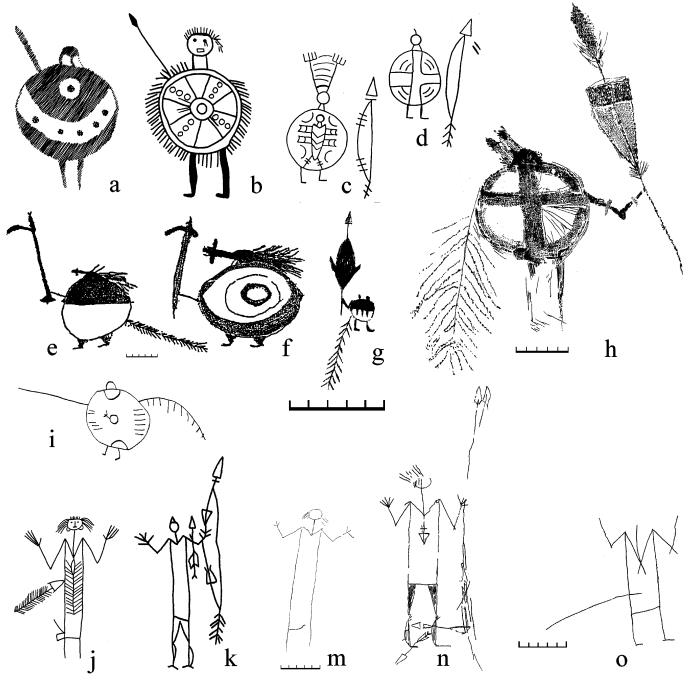 a
b
c
d
e
f
g
h
i
j
k
m
n
o