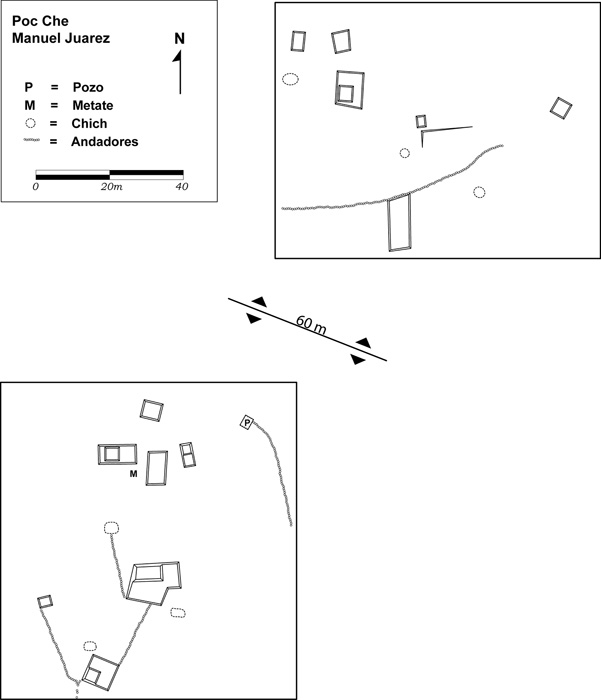 Poc Che
Manuel Juarez

N

P = Pozo
M = Metate
= Chich
= Andadores

0 20m 40

60 m

P

M